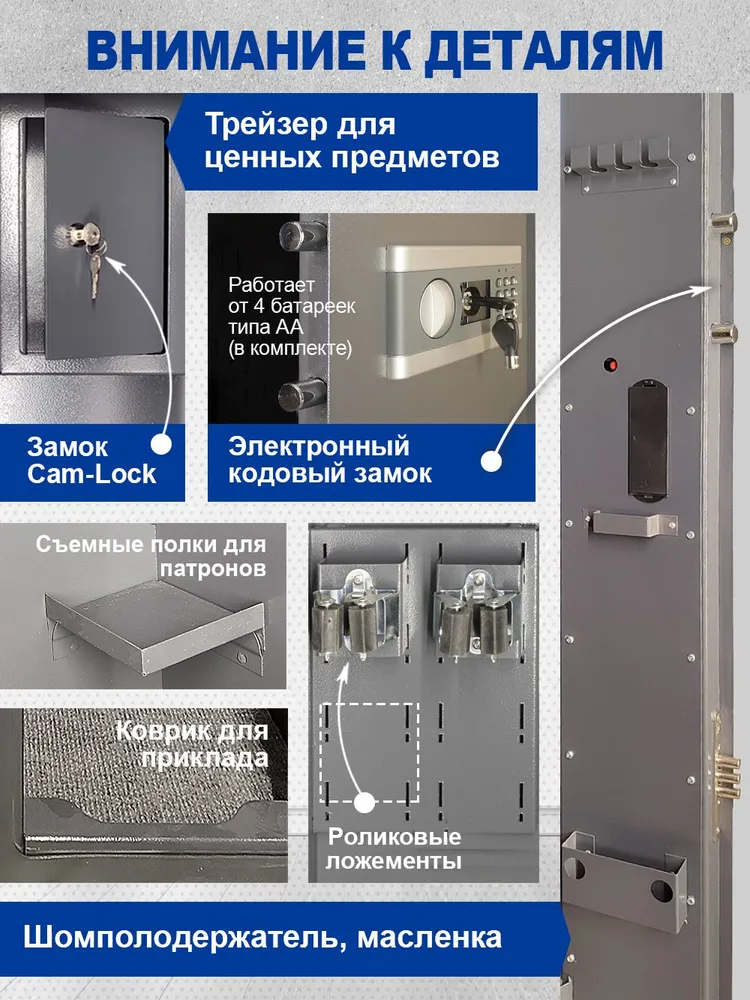 ВНИМАНИЕ К ДЕТАЛЯМ

Трейзер для ценных предметов

Работает от 4 батареек типа АА (в комплекте)

Замок Cam-Lock

Электронный кодовый замок

Съемные полки для патронов

Коврик для приклада

Роликовые ложементы

Шомполодержатель, масленка